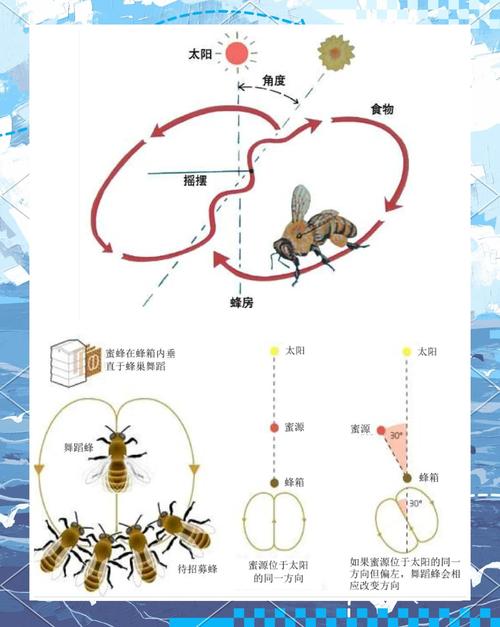 太阳

角度

食物

摇摆

蜂房

蜜蜂在蜂箱内垂直于蜂巢舞蹈

舞蹈蜂

待招募蜂

太阳

蜜源

蜂箱

蜜源位于太阳的同一方向

太阳

蜜源

30°

蜂箱

30°

如果蜜源位于太阳的同一方向但偏左，舞蹈蜂会相应改变方向